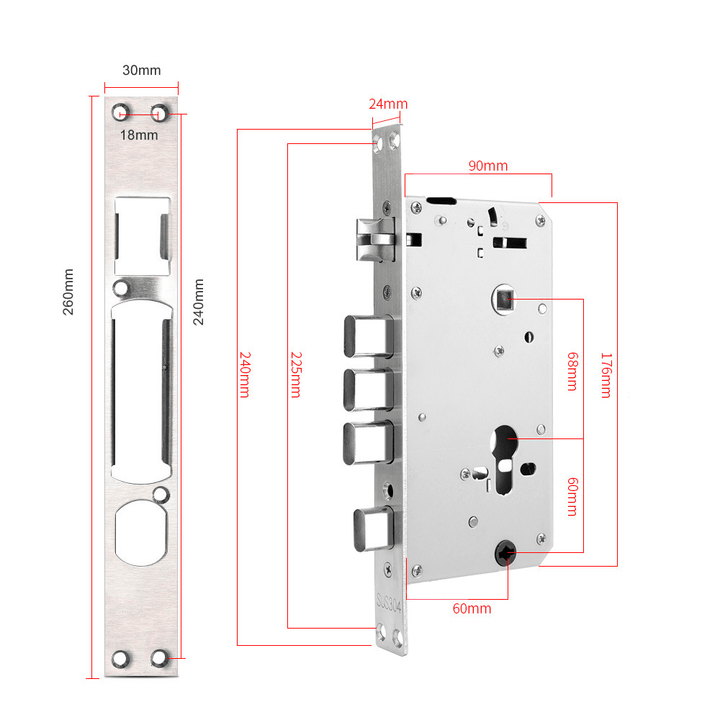 30mm

18mm

260mm

240mm

24mm

90mm

240mm

225mm

68mm

176mm

60mm

SUS304

60mm