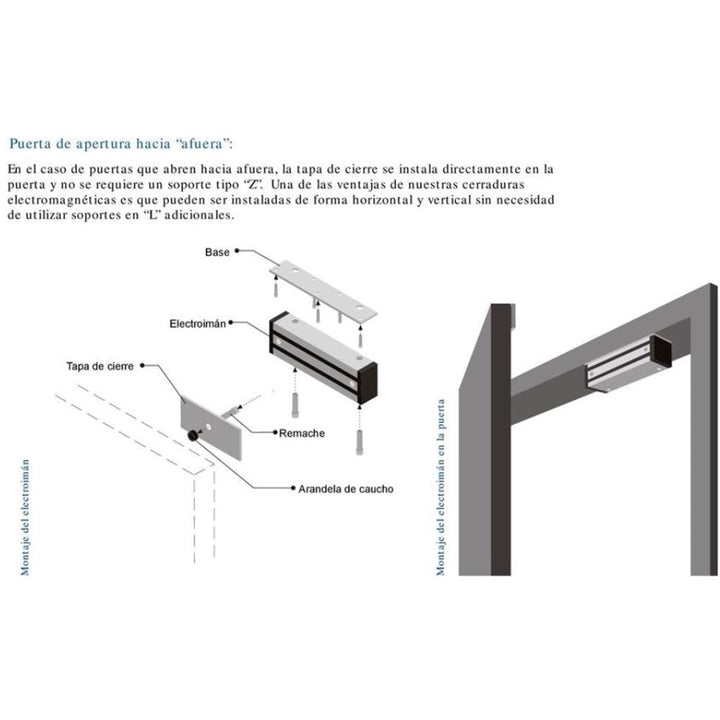 Puerta de apertura hacia "afuera":

En el caso de puertas que abren hacia afuera, la tapa de cierre se instala directamente en la puerta y no se requiere un soporte tipo "Z". Una de las ventajas de nuestras cerraduras electromagnéticas es que pueden ser instaladas de forma horizontal y vertical sin necesidad de utilizar soportes en "L" adicionales.

Base

Electroimán

Tapa de cierre

Remache

Arandela de caucho

Montaje del electroimán

Montaje del electroimán en la puerta