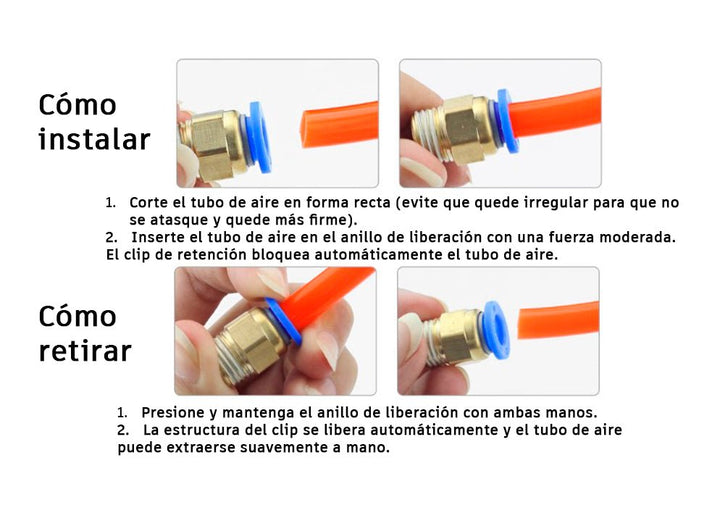 Cómo instalar

1. Corte el tubo de aire en forma recta (evite que quede irregular para que no se atasque y quede más firme).
2. Inserte el tubo de aire en el anillo de liberación con una fuerza moderada.
El clip de retención bloquea automáticamente el tubo de aire.

Cómo retirar

1. Presione y mantenga el anillo de liberación con ambas manos.
2. La estructura del clip se libera automáticamente y el tubo de aire puede extraerse suavemente a mano.