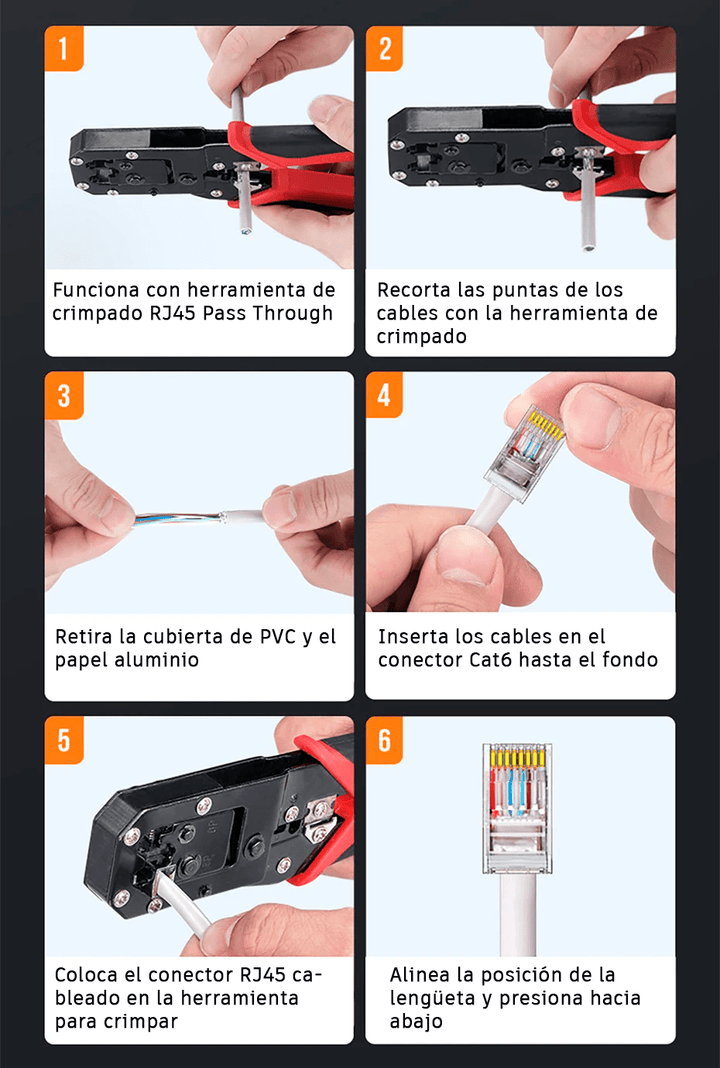 1

Funciona con herramienta de crimpado RJ45 Pass Through

2

Recorta las puntas de los cables con la herramienta de crimpado

3

Retira la cubierta de PVC y el papel aluminio

4

Inserta los cables en el conector Cat6 hasta el fondo

5

Coloca el conector RJ45 cableado en la herramienta para crimpar

6

Alinea la posición de la lengüeta y presiona hacia abajo