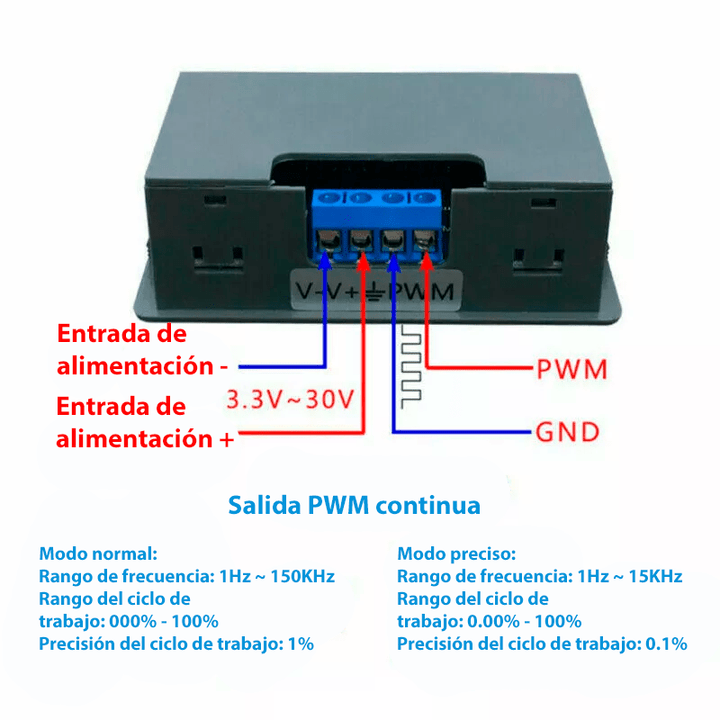 V- V+ ⏚ PWM

Entrada de alimentación -

3.3V~30V

Entrada de alimentación +

PWM

GND

Salida PWM continua

Modo normal:
Rango de frecuencia: 1Hz ~ 150KHz
Rango del ciclo de trabajo: 000% - 100%
Precisión del ciclo de trabajo: 1%

Modo preciso:
Rango de frecuencia: 1Hz ~ 15KHz
Rango del ciclo de trabajo: 0.00% - 100%
Precisión del ciclo de trabajo: 0.1%