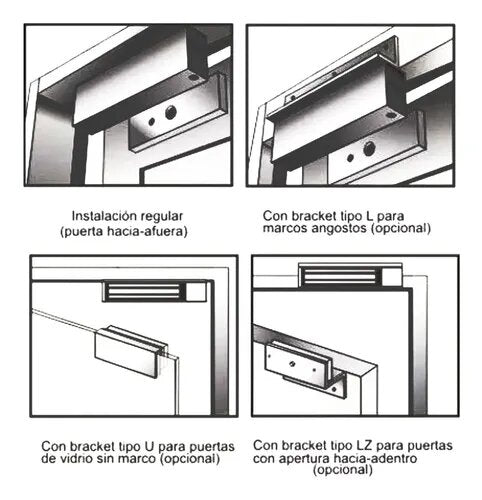 Instalación regular
(puerta hacia-afuera)

Con bracket tipo L para
marcos angostos (opcional)

Con bracket tipo U para puertas
de vidrio sin marco (opcional)

Con bracket tipo LZ para puertas
con apertura hacia-adentro
(opcional)